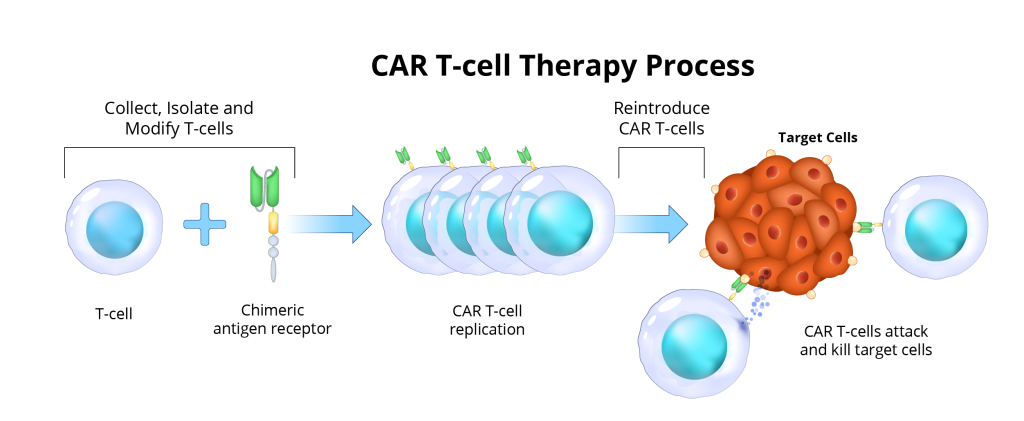 CAR T-cell Therapy Process

Collect, Isolate and Modify T-cells

Reintroduce CAR T-cells

Target Cells

T-cell

Chimeric antigen receptor

CAR T-cell replication

CAR T-cells attack and kill target cells